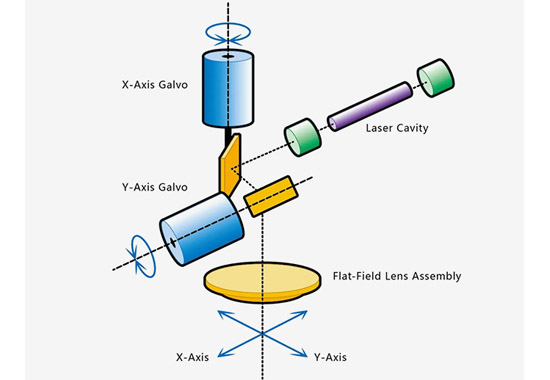 X-Axis Galvo

Laser Cavity

Y-Axis Galvo

Flat-Field Lens Assembly

X-Axis

Y-Axis